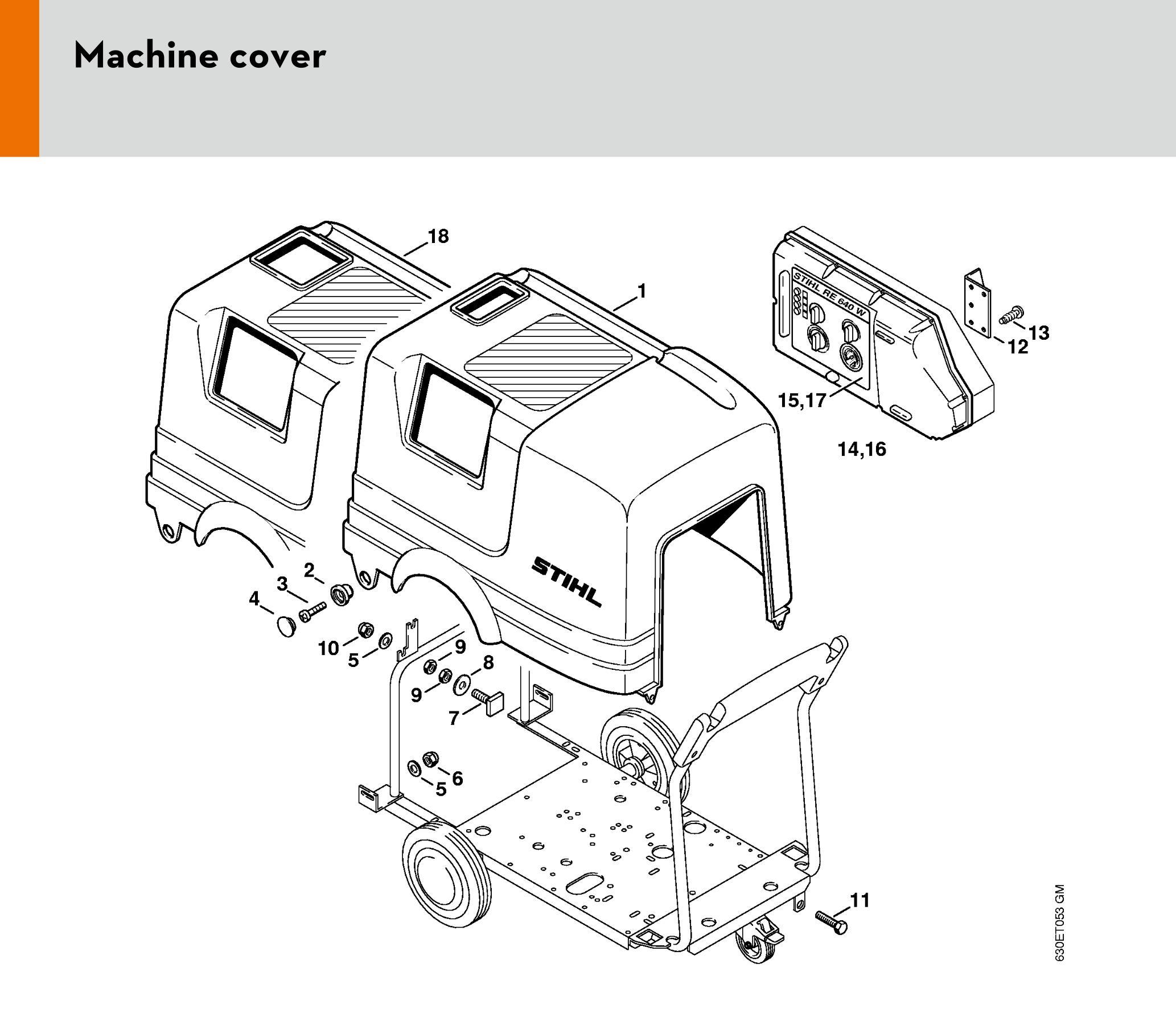 Machine cover

18
1
STIHL RE 640 W
13
12
15,17
14,16
STIHL
2
3
4
10
5
9
8
9
7
6
5
11
630ET053 GM